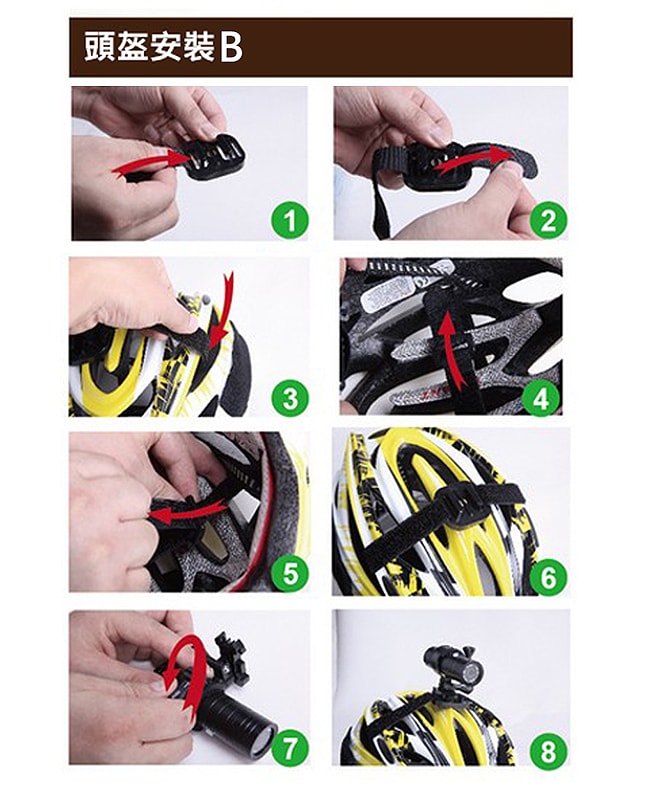 頭盔安裝B

1

2

3

4

5

6

7

8